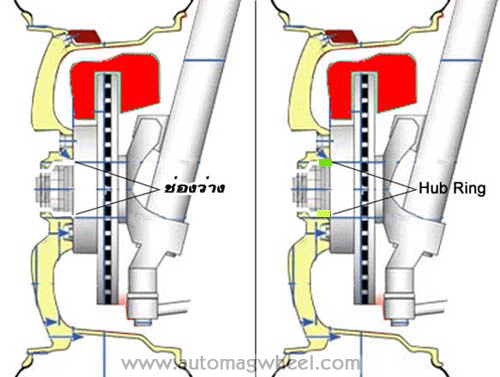 ช่องว่าง

Hub Ring

www.automagwheel.com